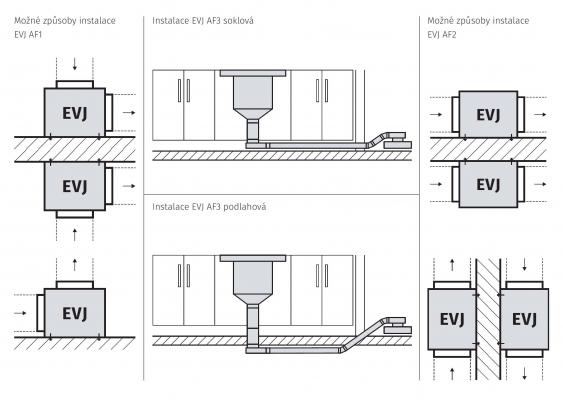 Možné způsoby instalace EVJ AF1

EVJ

EVJ

EVJ

Instalace EVJ AF3 soklová

Instalace EVJ AF3 podlahová

Možné způsoby instalace EVJ AF2

EVJ

EVJ

EVJ

EVJ